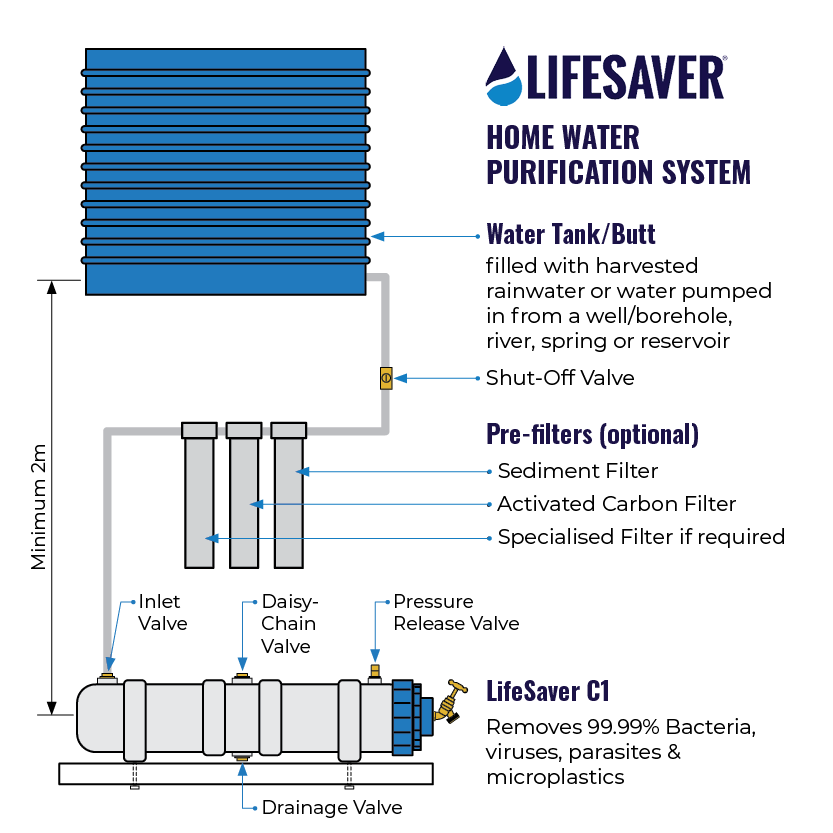 LIFESAVER®

HOME WATER PURIFICATION SYSTEM

Water Tank/Butt
filled with harvested rainwater or water pumped in from a well/borehole, river, spring or reservoir

Shut-Off Valve

Pre-filters (optional)
Sediment Filter
Activated Carbon Filter
Specialised Filter if required

Minimum 2m

Inlet Valve

Daisy-Chain Valve

Pressure Release Valve

LifeSaver C1
Removes 99.99% Bacteria, viruses, parasites & microplastics

Drainage Valve